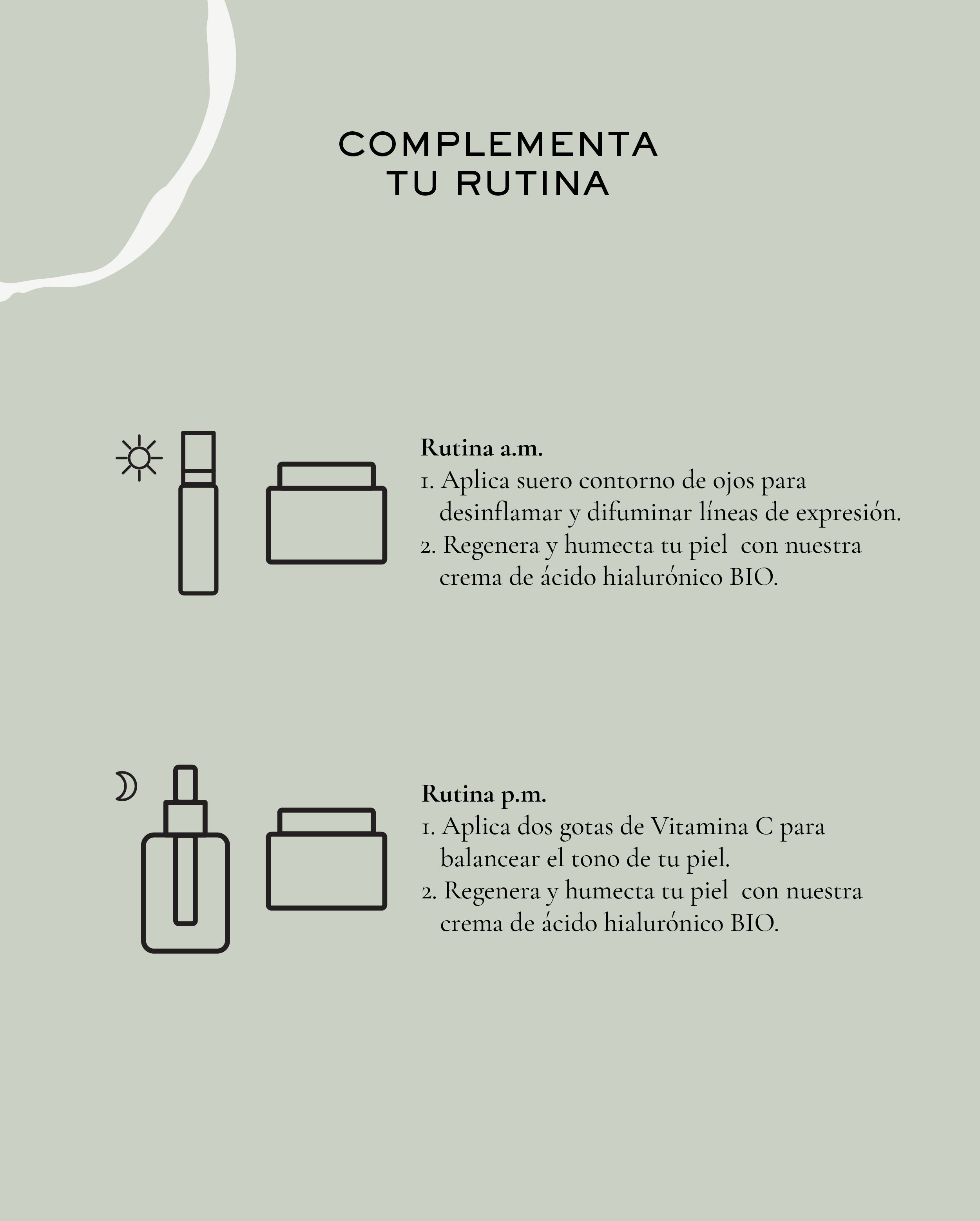 COMPLEMENTA
TU RUTINA

Rutina a.m.
1. Aplica suero contorno de ojos para desinflamar y difuminar líneas de expresión.
2. Regenera y humecta tu piel con nuestra crema de ácido hialurónico BIO.

Rutina p.m.
1. Aplica dos gotas de Vitamina C para balancear el tono de tu piel.
2. Regenera y humecta tu piel con nuestra crema de ácido hialurónico BIO.